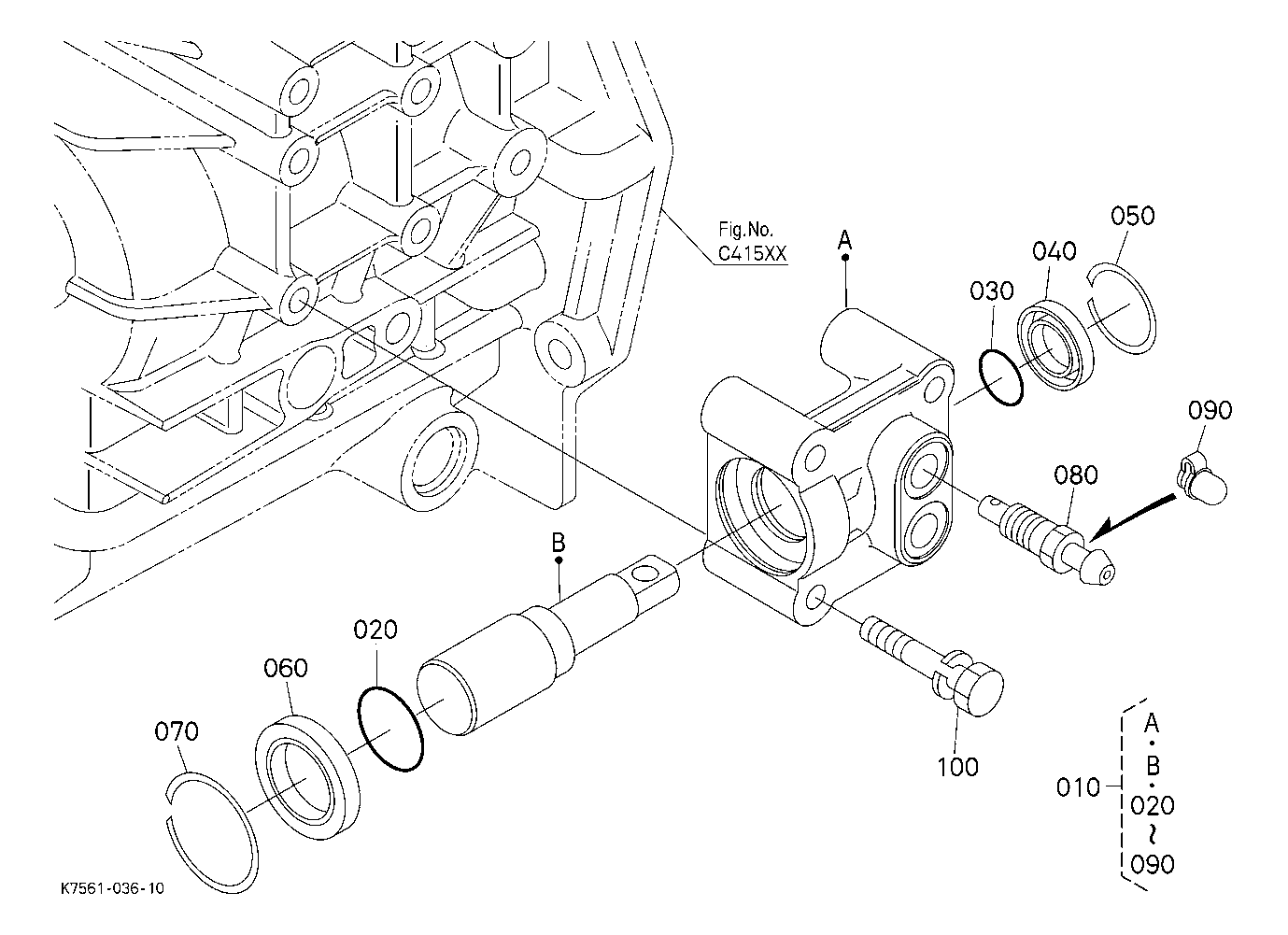 Fig.No.
C415XX

A

050

040

030

090

080

B

020

060

070

100

010

A
•
B
•
020
~
090

K7561-036-10